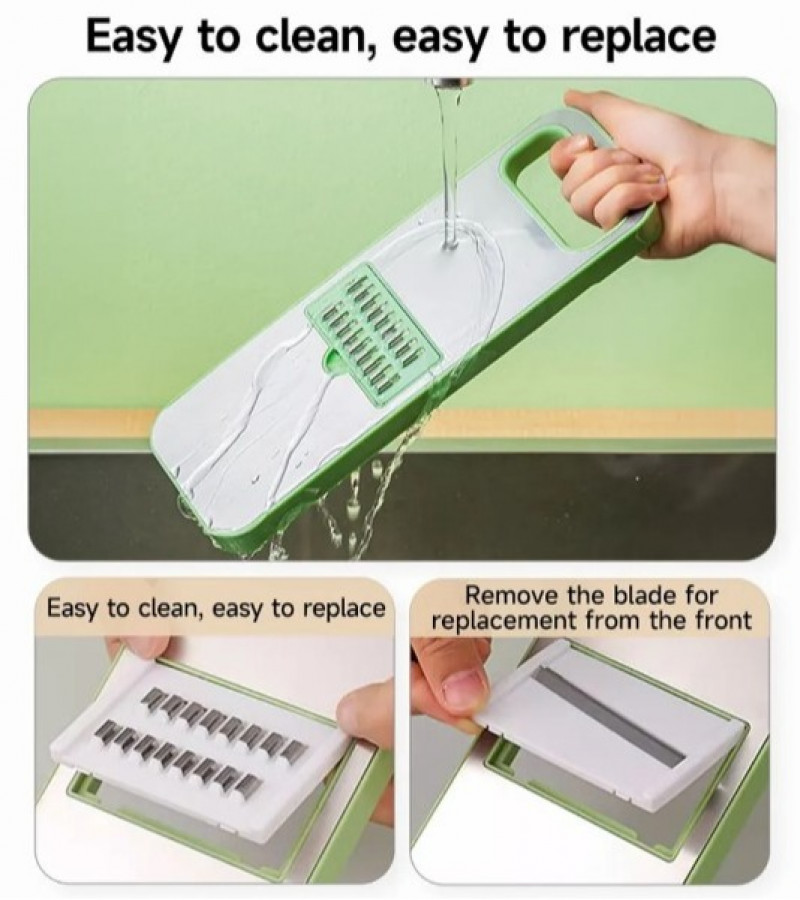 Easy to clean, easy to replace

Easy to clean, easy to replace

Remove the blade for replacement from the front