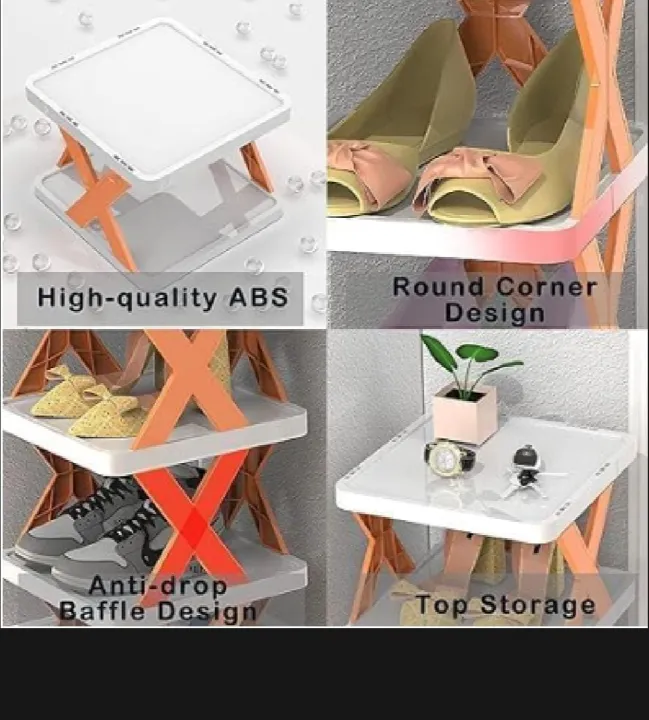 High-quality ABS

Round Corner Design

Anti-drop Baffle Design

Top Storage