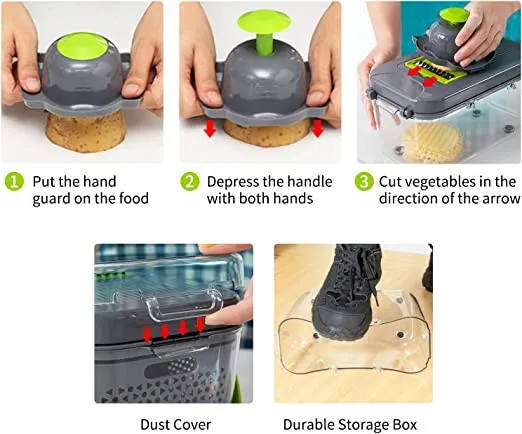 1 Put the hand guard on the food

2 Depress the handle with both hands

3 Cut vegetables in the direction of the arrow

Dust Cover

Durable Storage Box