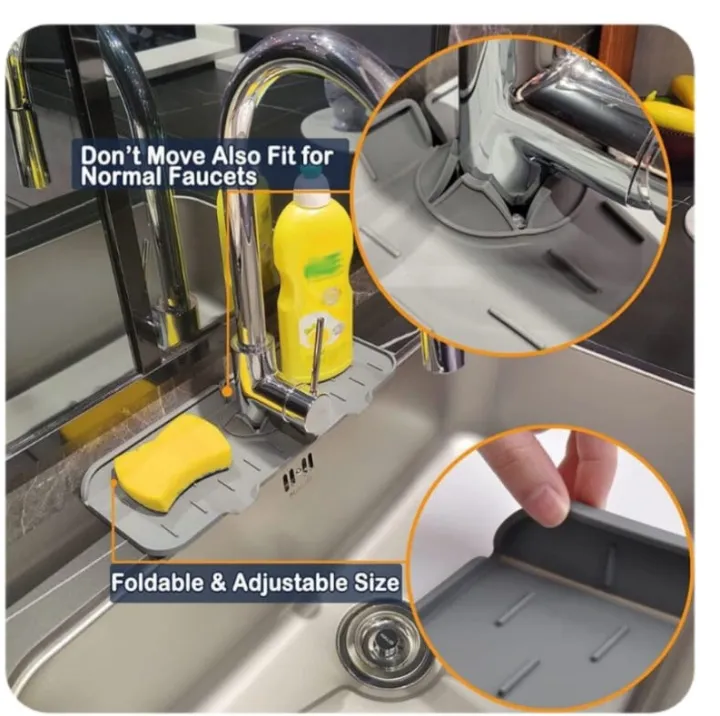 Don't Move Also Fit for Normal Faucets

Foldable & Adjustable Size