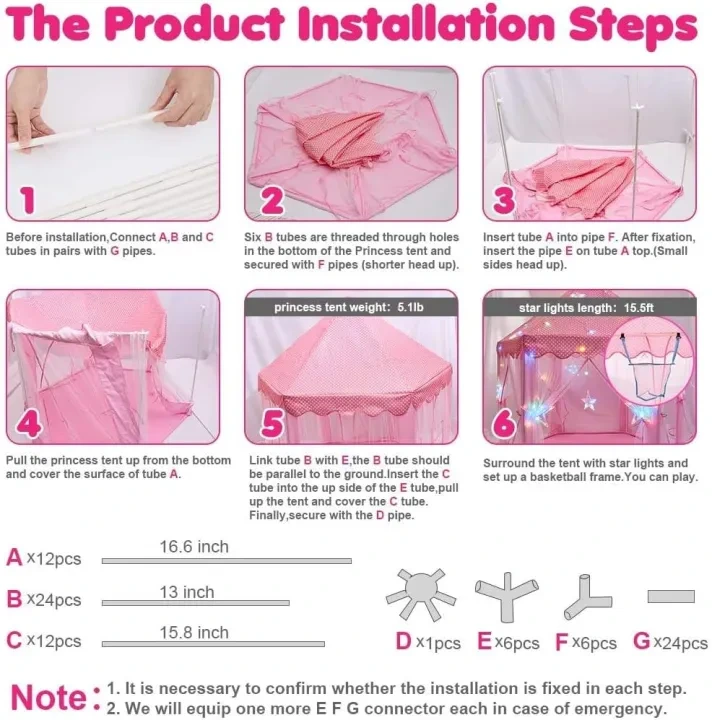 The Product Installation Steps

1

Before installation,Connect A,B and C tubes in pairs with G pipes.

2

Six B tubes are threaded through holes in the bottom of the Princess tent and secured with F pipes (shorter head up).

3

Insert tube A into pipe F. After fixation, insert the pipe E on tube A top.(Small sides head up).

4

Pull the princess tent up from the bottom and cover the surface of tube A.

princess tent weight: 5.1lb

5

Link tube B with E,the B tube should be parallel to the ground.Insert the C tube into the up side of the E tube,pull up the tent and cover the C tube. Finally,secure with the D pipe.

star lights length: 15.5ft

6

Surround the tent with star lights and set up a basketball frame.You can play.

A x12pcs 16.6 inch

B x24pcs 13 inch

C x12pcs 15.8 inch

D x1pcs E x6pcs F x6pcs G x24pcs

Note: 1. It is necessary to confirm whether the installation is fixed in each step.
2. We will equip one more E F G connector each in case of emergency.