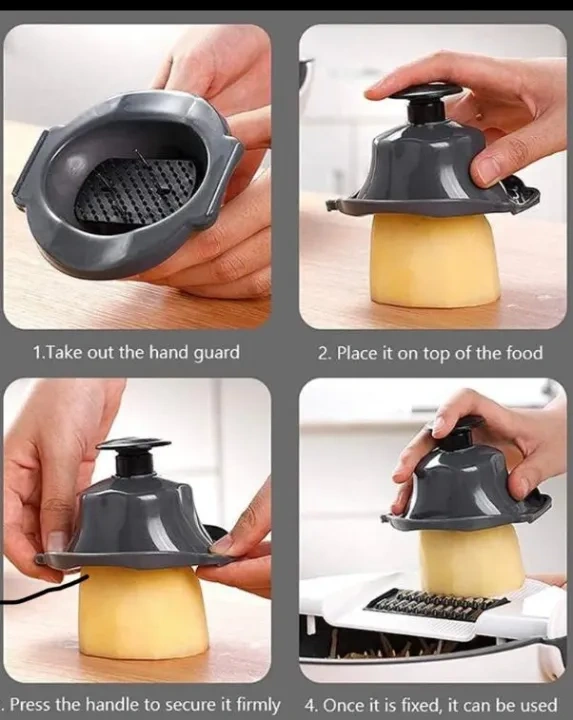 1.Take out the hand guard

2. Place it on top of the food

. Press the handle to secure it firmly

4. Once it is fixed, it can be used