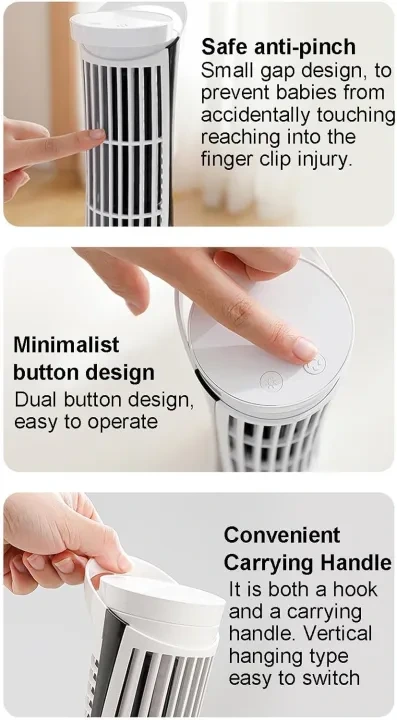 Safe anti-pinch
Small gap design, to prevent babies from accidentally touching reaching into the finger clip injury.

Minimalist button design
Dual button design, easy to operate

Convenient Carrying Handle
It is both a hook and a carrying handle. Vertical hanging type easy to switch