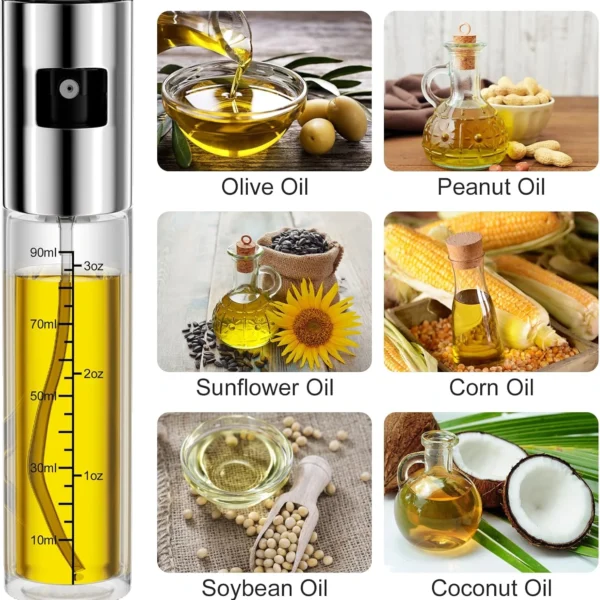 90ml
3oz
70ml
2oz
50ml
30ml
1oz
10ml

Olive Oil

Peanut Oil

Sunflower Oil

Corn Oil

Soybean Oil

Coconut Oil