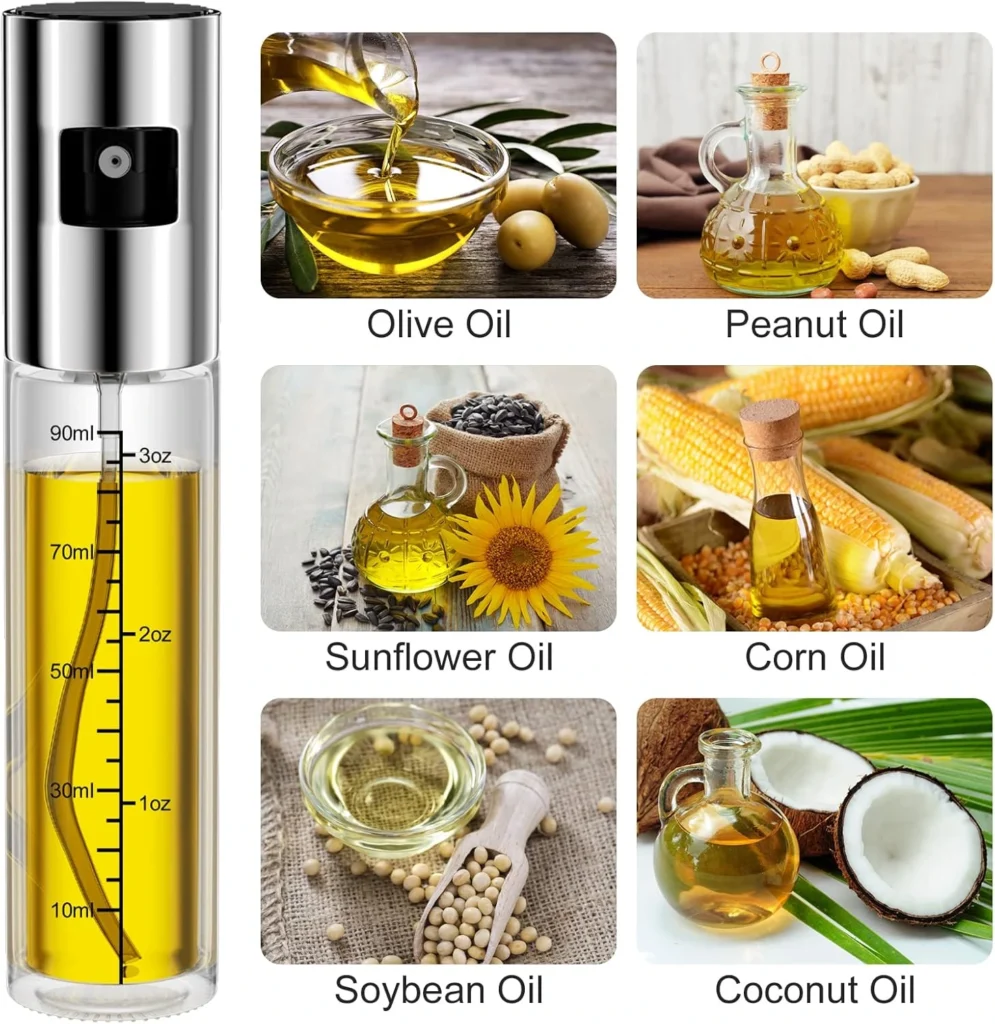 90ml
3oz
70ml
2oz
50ml
30ml
1oz
10ml

Olive Oil

Peanut Oil

Sunflower Oil

Corn Oil

Soybean Oil

Coconut Oil